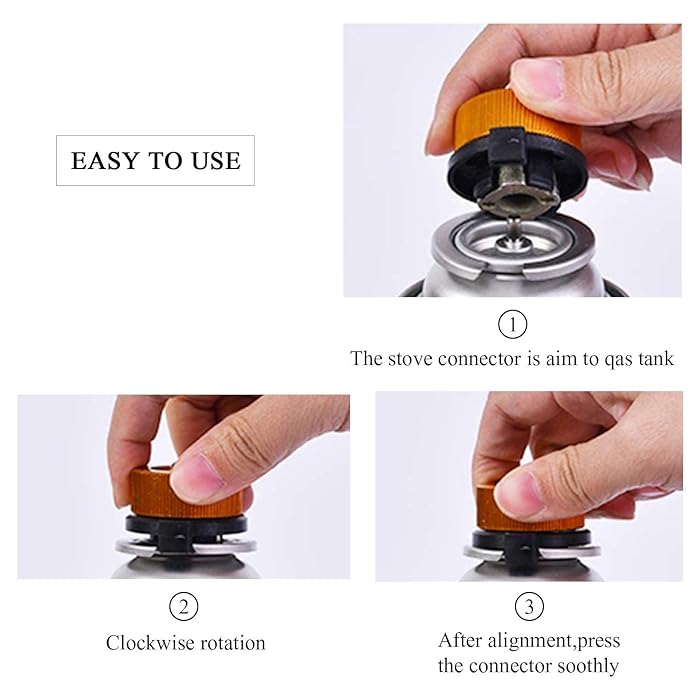 EASY TO USE

①
The stove connector is aim to qas tank

②
Clockwise rotation

③
After alignment,press the connector soothly